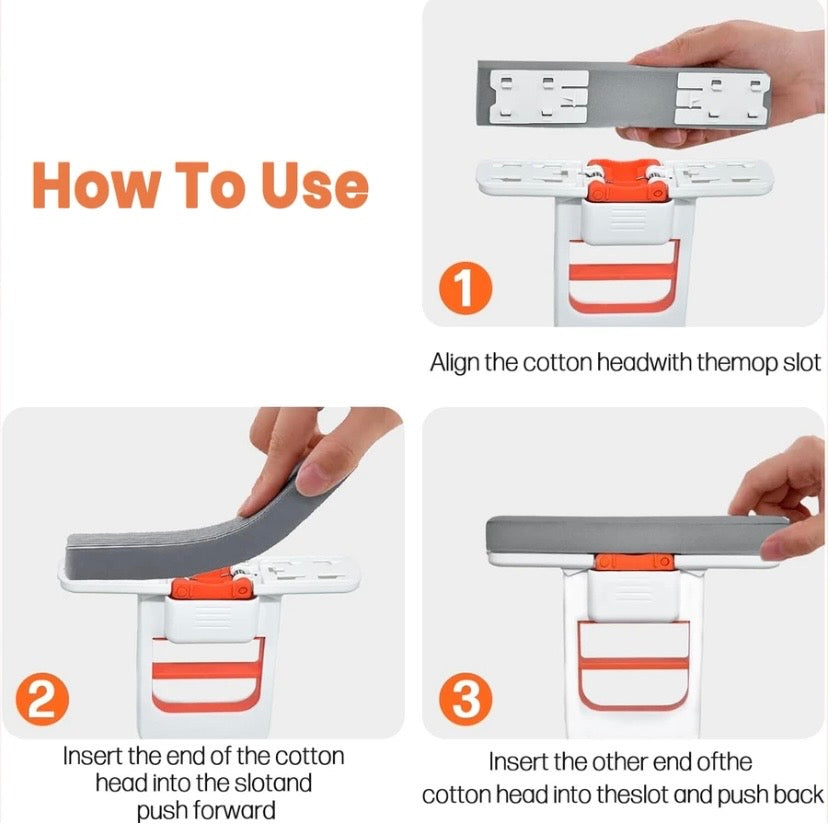 How To Use

1

Align the cotton headwith themop slot

2

Insert the end of the cotton head into the slotand push forward

3

Insert the other end ofthe cotton head into theslot and push back